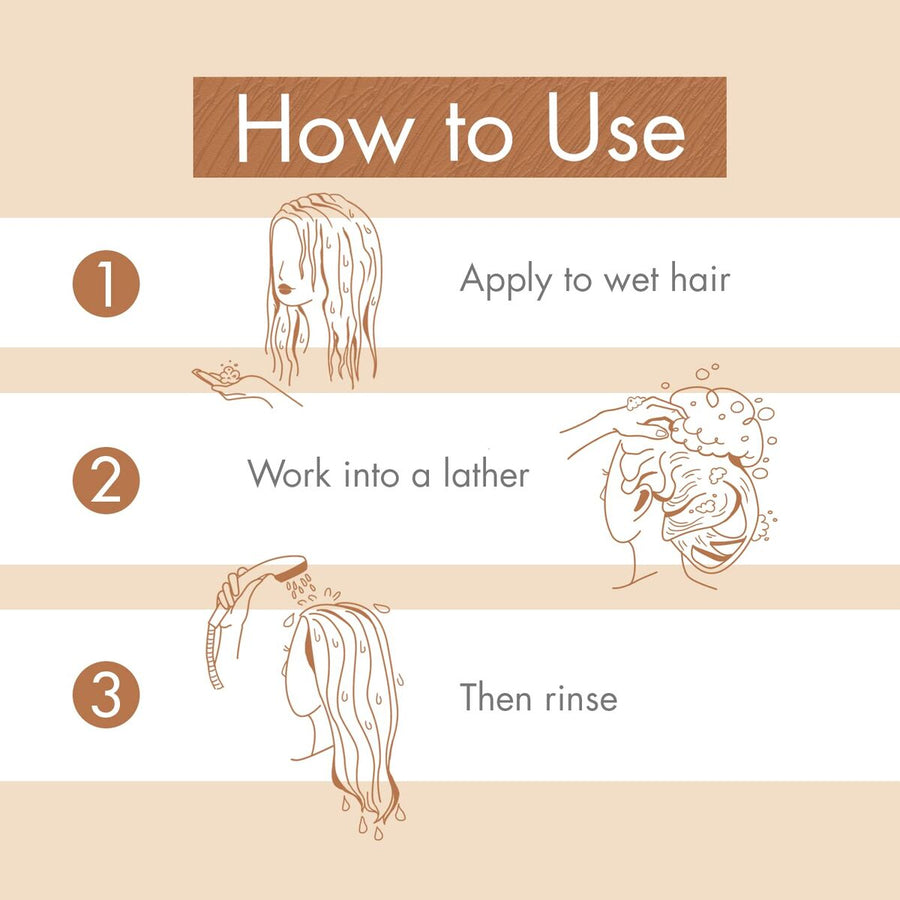 How to Use

1 Apply to wet hair

2 Work into a lather

3 Then rinse